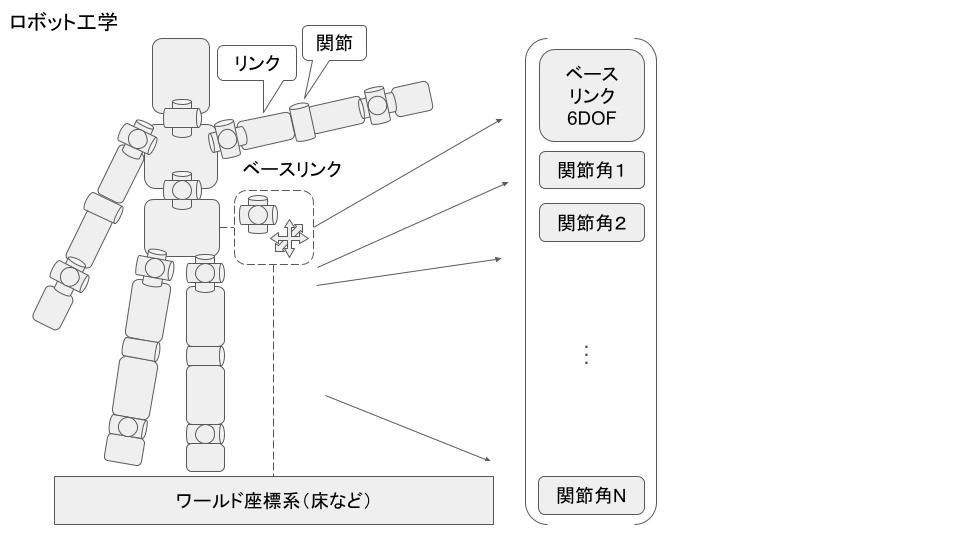 ロボット工学

リンク

関節

ベースリンク

ワールド座標系（床など）

ベース
リンク
6DOF

関節角1

関節角2

⋮

関節角N